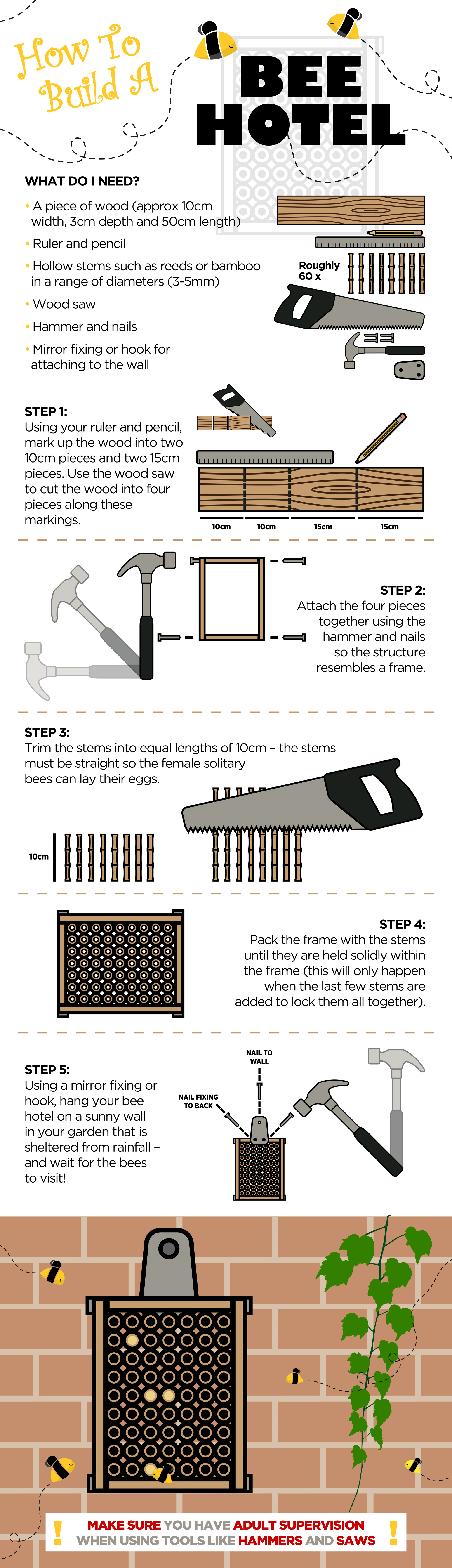 How To Build A

BEE HOTEL

WHAT DO I NEED?

• A piece of wood (approx 10cm width, 3cm depth and 50cm length)

• Ruler and pencil

• Hollow stems such as reeds or bamboo in a range of diameters (3-5mm)

• Wood saw

• Hammer and nails

• Mirror fixing or hook for attaching to the wall

Roughly 60 x

STEP 1:
Using your ruler and pencil, mark up the wood into two 10cm pieces and two 15cm pieces. Use the wood saw to cut the wood into four pieces along these markings.

10cm 10cm 15cm 15cm

STEP 2:
Attach the four pieces together using the hammer and nails so the structure resembles a frame.

STEP 3:
Trim the stems into equal lengths of 10cm – the stems must be straight so the female solitary bees can lay their eggs.

10cm

STEP 4:
Pack the frame with the stems until they are held solidly within the frame (this will only happen when the last few stems are added to lock them all together).

STEP 5:
Using a mirror fixing or hook, hang your bee hotel on a sunny wall in your garden that is sheltered from rainfall – and wait for the bees to visit!

NAIL TO WALL

NAIL FIXING TO BACK

! MAKE SURE YOU HAVE ADULT SUPERVISION WHEN USING TOOLS LIKE HAMMERS AND SAWS !